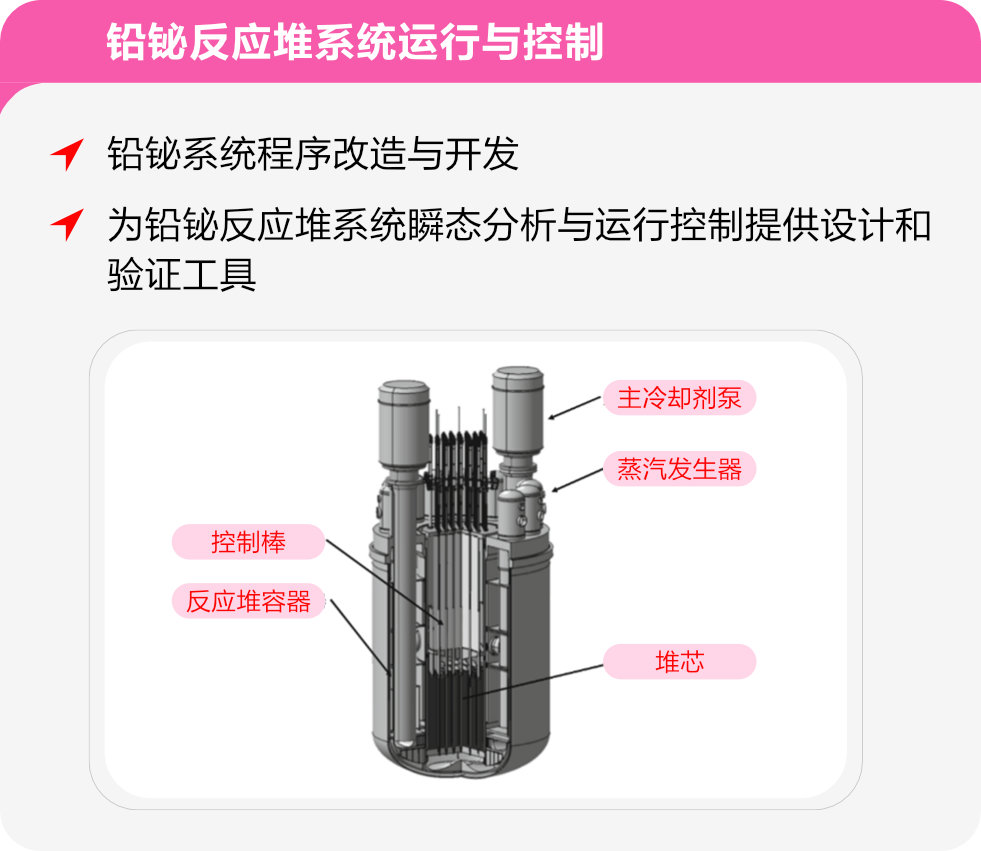 铅铋反应堆系统运行与控制

铅铋系统程序改造与开发

为铅铋反应堆系统瞬态分析与运行控制提供设计和验证工具

主冷却剂泵

蒸汽发生器

控制棒

反应堆容器

堆芯